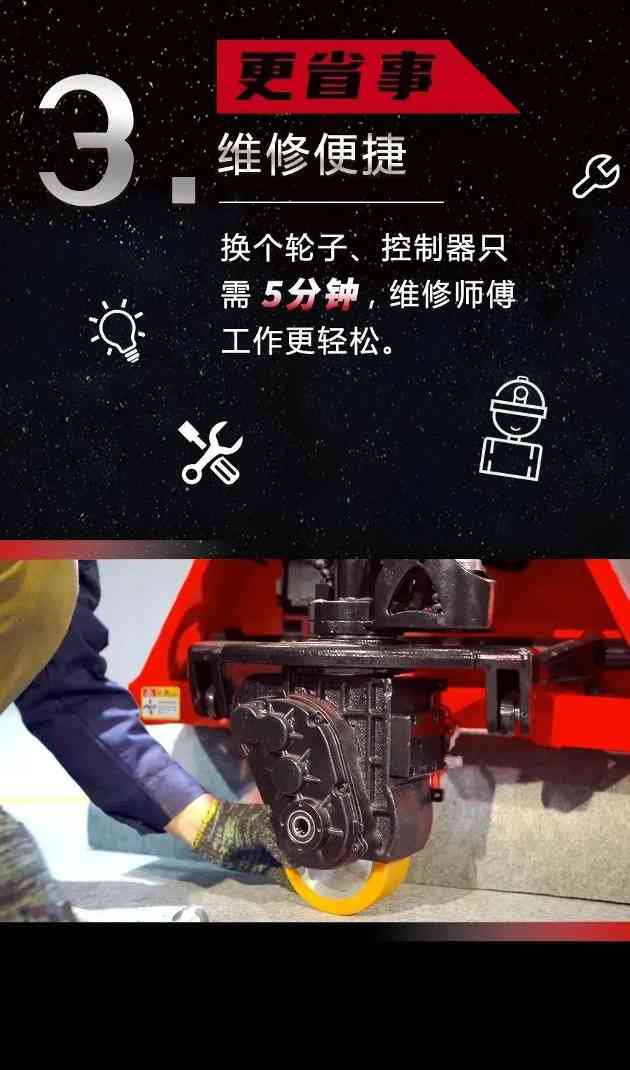 3.

更省事

维修便捷

换个轮子、控制器只需 5分钟，维修师傅工作更轻松。